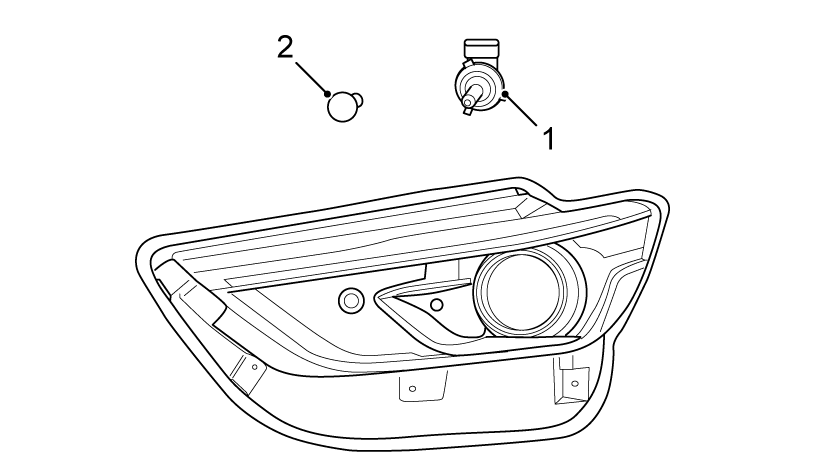 2

1